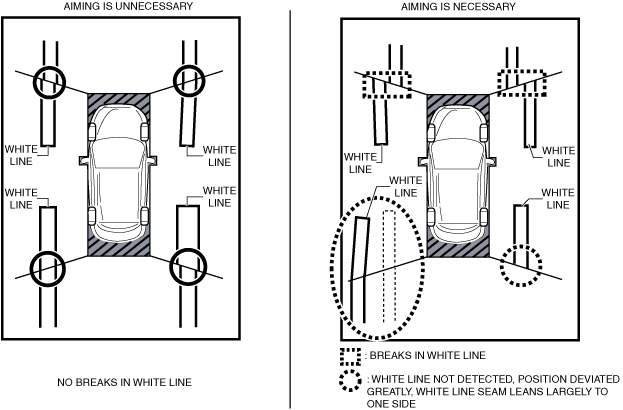 AIMING IS UNNECESSARY

WHITE LINE

WHITE LINE

WHITE LINE

WHITE LINE

NO BREAKS IN WHITE LINE

AIMING IS NECESSARY

WHITE LINE

WHITE LINE

WHITE LINE

WHITE LINE

: BREAKS IN WHITE LINE

: WHITE LINE NOT DETECTED, POSITION DEVIATED GREATLY, WHITE LINE SEAM LEANS LARGELY TO ONE SIDE