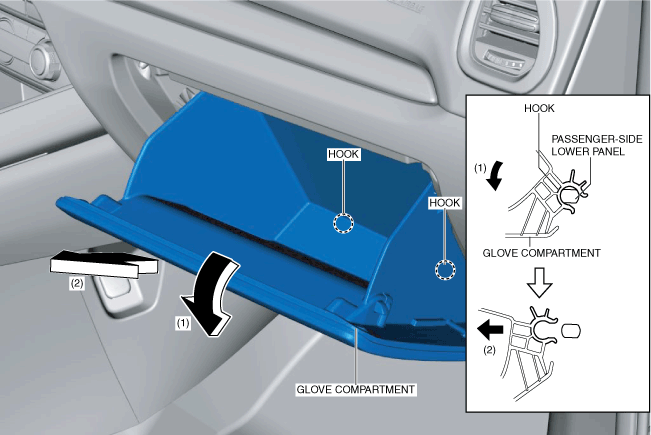 HOOK
HOOK
(2)
(1)
GLOVE COMPARTMENT
HOOK
PASSENGER-SIDE LOWER PANEL
(1)
GLOVE COMPARTMENT
(2)