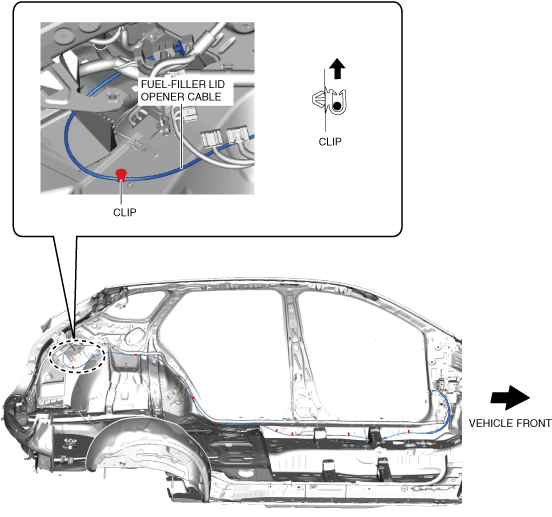 FUEL-FILLER LID OPENER CABLE

CLIP

CLIP

VEHICLE FRONT