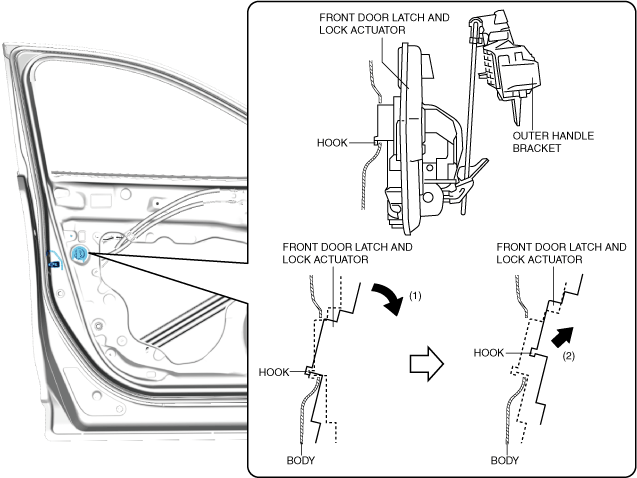 FRONT DOOR LATCH AND LOCK ACTUATOR

HOOK

OUTER HANDLE BRACKET

FRONT DOOR LATCH AND LOCK ACTUATOR

(1)

HOOK

BODY

FRONT DOOR LATCH AND LOCK ACTUATOR

HOOK

(2)

BODY