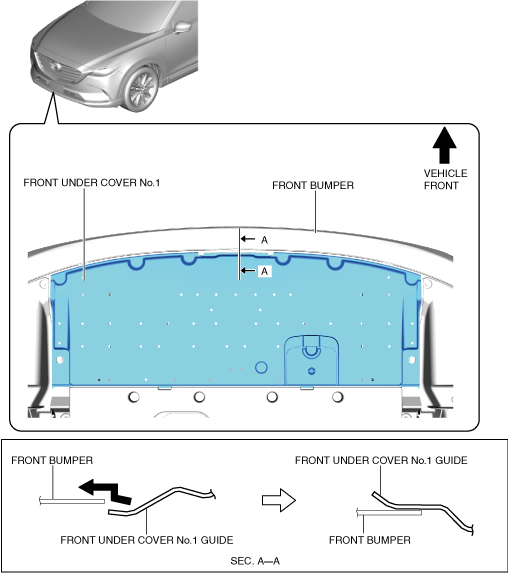 VEHICLE FRONT

FRONT UNDER COVER No.1

FRONT BUMPER

A

A

FRONT BUMPER

FRONT UNDER COVER No.1 GUIDE

FRONT UNDER COVER No.1 GUIDE

FRONT BUMPER

SEC. A—A