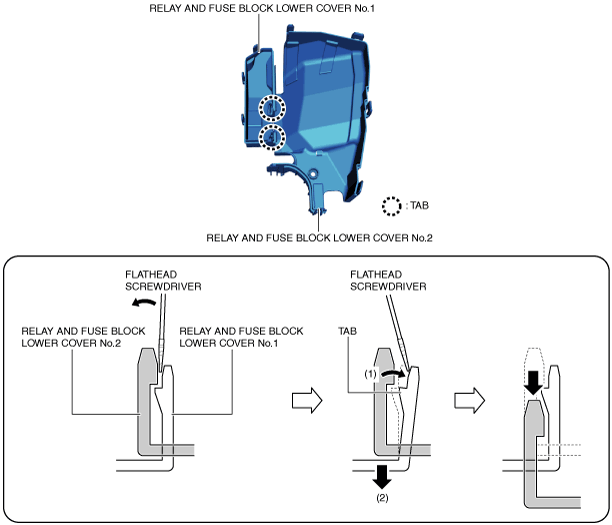 RELAY AND FUSE BLOCK LOWER COVER No.1

: TAB

RELAY AND FUSE BLOCK LOWER COVER No.2

FLATHEAD SCREWDRIVER

RELAY AND FUSE BLOCK LOWER COVER No.2

RELAY AND FUSE BLOCK LOWER COVER No.1

FLATHEAD SCREWDRIVER

TAB

(1)

(2)