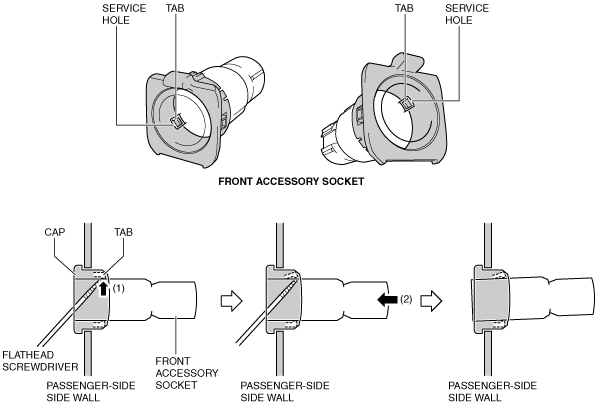 SERVICE HOLE

TAB

TAB

SERVICE HOLE

FRONT ACCESSORY SOCKET

CAP

TAB

(1)

FLATHEAD SCREWDRIVER

FRONT ACCESSORY SOCKET

PASSENGER-SIDE SIDE WALL

(2)

PASSENGER-SIDE SIDE WALL

PASSENGER-SIDE SIDE WALL