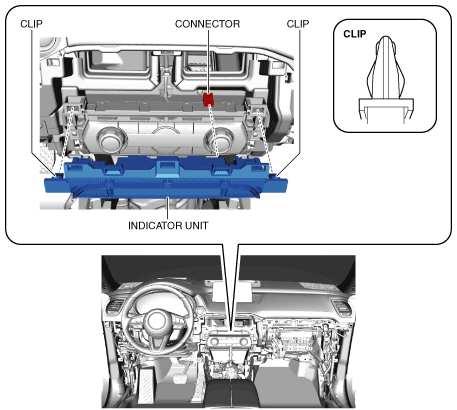 CLIP
CONNECTOR
CLIP
CLIP
INDICATOR UNIT