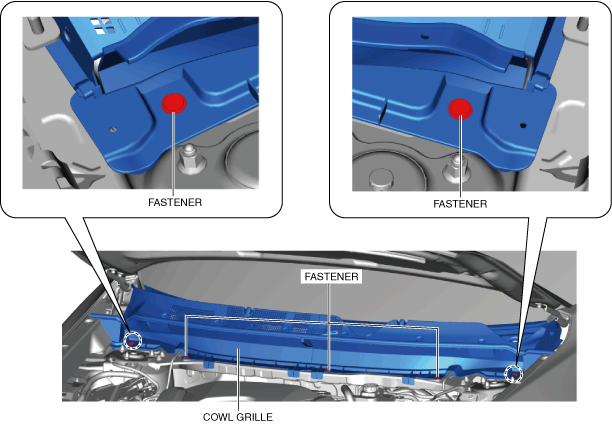 FASTENER

FASTENER

FASTENER

COWL GRILLE