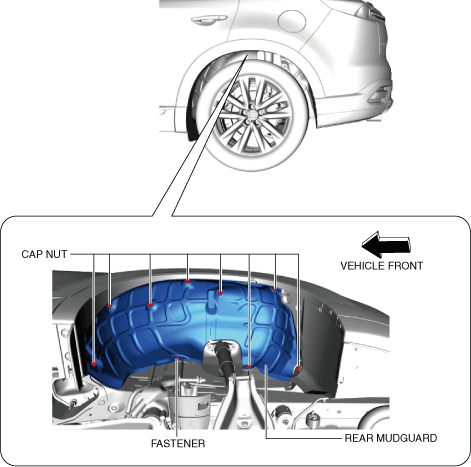 CAP NUT

VEHICLE FRONT

FASTENER

REAR MUDGUARD