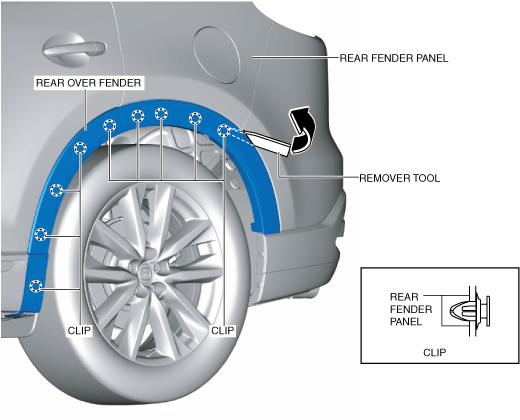 REAR FENDER PANEL

REAR OVER FENDER

REMOVER TOOL

CLIP

CLIP

REAR FENDER PANEL

CLIP