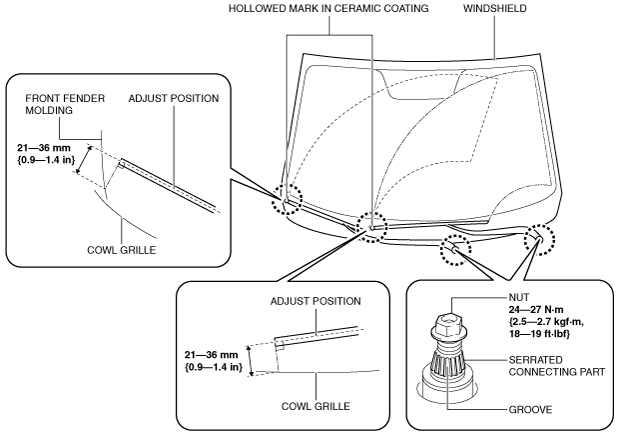 HOLLOWED MARK IN CERAMIC COATING

WINDSHIELD

FRONT FENDER MOLDING

ADJUST POSITION

21—36 mm {0.9—1.4 in}

COWL GRILLE

ADJUST POSITION

21—36 mm {0.9—1.4 in}

COWL GRILLE

NUT
24—27 N·m
{2.5—2.7 kgf·m,
18—19 ft·lbf}

SERRATED CONNECTING PART

GROOVE