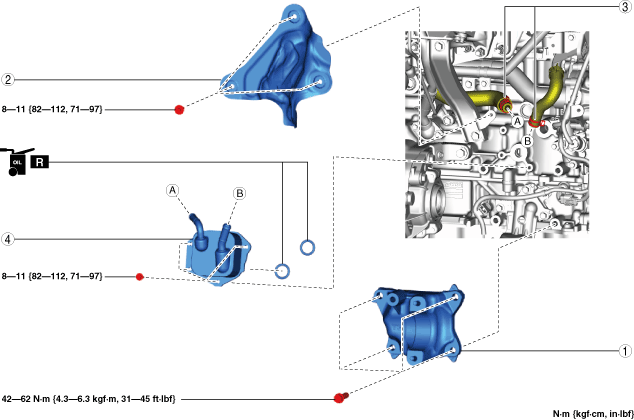 3

2

8—11 {82—112, 71—97}

A

B

OIL

R

A

B

4

8—11 {82—112, 71—97}

1

42—62 N·m {4.3—6.3 kgf·m, 31—45 ft·lbf}

N·m {kgf·cm, in·lbf}