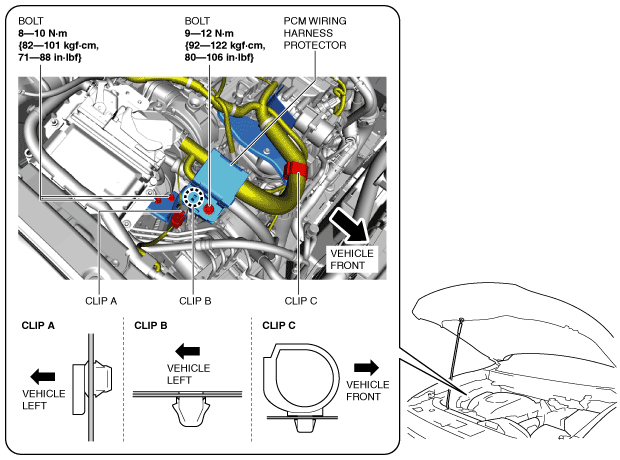 BOLT
8—10 N·m
{82—101 kgf·cm,
71—88 in·lbf}

BOLT
9—12 N·m
{92—122 kgf·cm,
80—106 in·lbf}

PCM WIRING
HARNESS
PROTECTOR

VEHICLE
FRONT

CLIP A

CLIP B

CLIP C

CLIP A

VEHICLE
LEFT

CLIP B

VEHICLE
LEFT

CLIP C

VEHICLE
FRONT