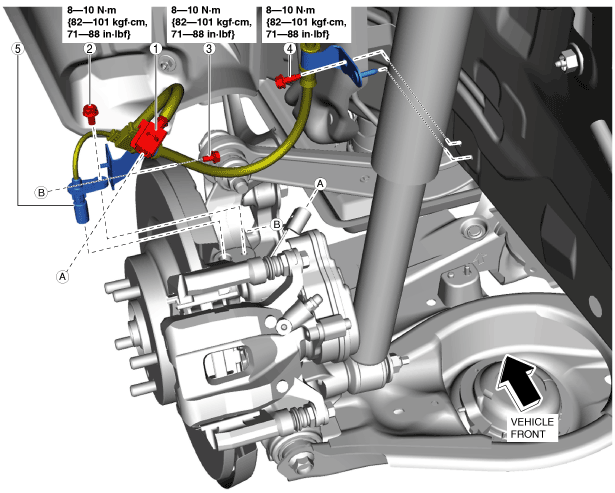 8—10 N·m {82—101 kgf·cm, 71—88 in·lbf}

8—10 N·m {82—101 kgf·cm, 71—88 in·lbf}

8—10 N·m {82—101 kgf·cm, 71—88 in·lbf}

5

2

1

3

4

B

A

B

A

VEHICLE FRONT