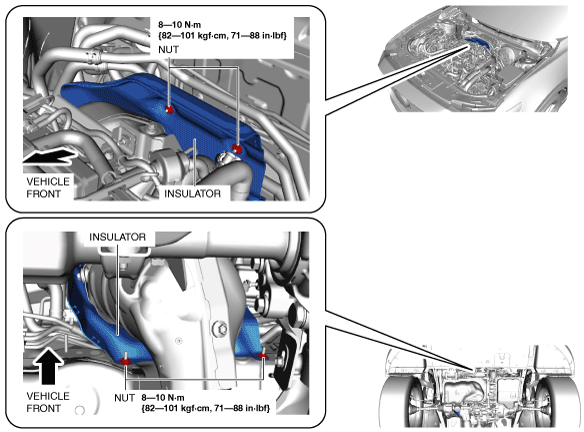 8—10 N·m
{82—101 kgf·cm, 71—88 in·lbf}
NUT

VEHICLE
FRONT

INSULATOR

INSULATOR

VEHICLE
FRONT

NUT 8—10 N·m
{82—101 kgf·cm, 71—88 in·lbf}