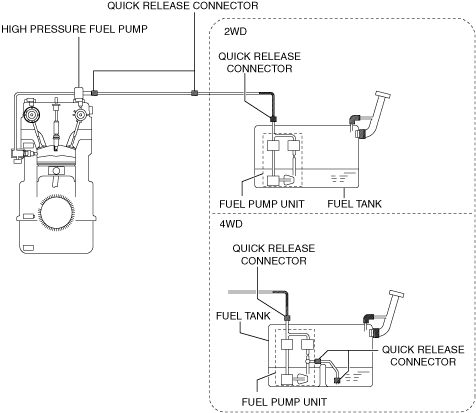 QUICK RELEASE CONNECTOR

HIGH PRESSURE FUEL PUMP

2WD

QUICK RELEASE CONNECTOR

FUEL PUMP UNIT

FUEL TANK

4WD

QUICK RELEASE CONNECTOR

FUEL TANK

QUICK RELEASE CONNECTOR

FUEL PUMP UNIT