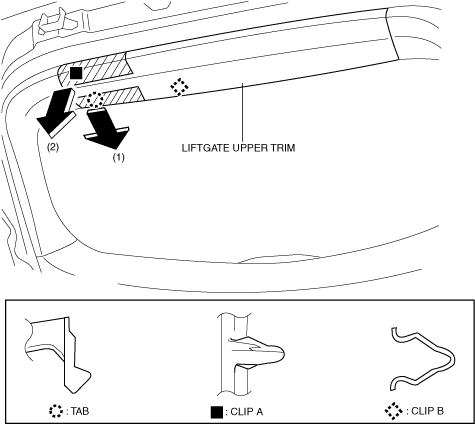 (2)

(1)

LIFTGATE UPPER TRIM

: TAB

: CLIP A

: CLIP B