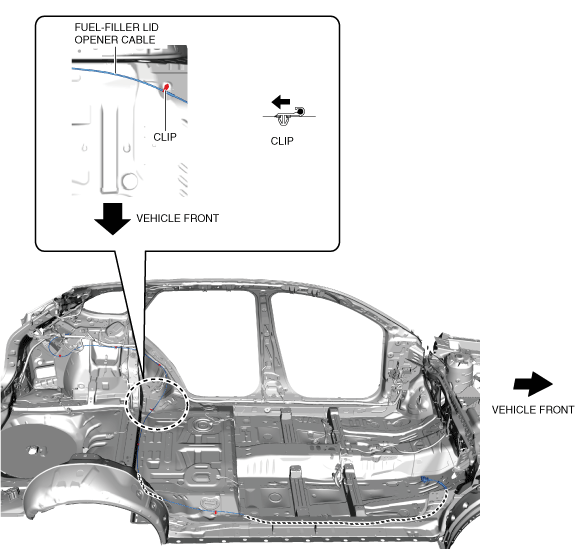 FUEL-FILLER LID OPENER CABLE

CLIP

CLIP

VEHICLE FRONT

VEHICLE FRONT