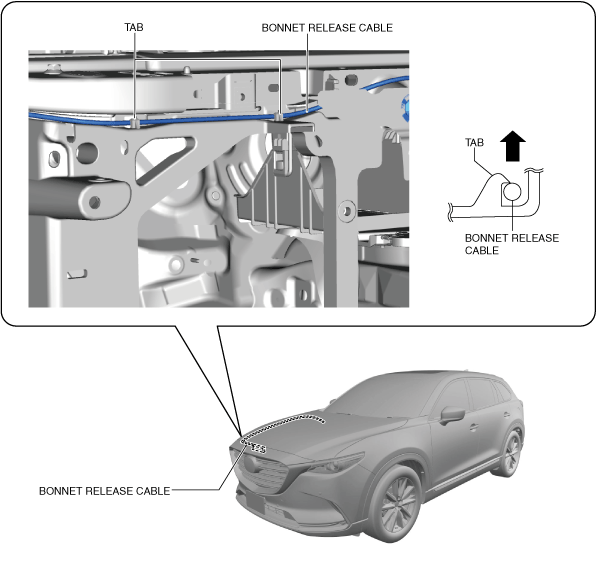 TAB

BONNET RELEASE CABLE

TAB

BONNET RELEASE CABLE

BONNET RELEASE CABLE