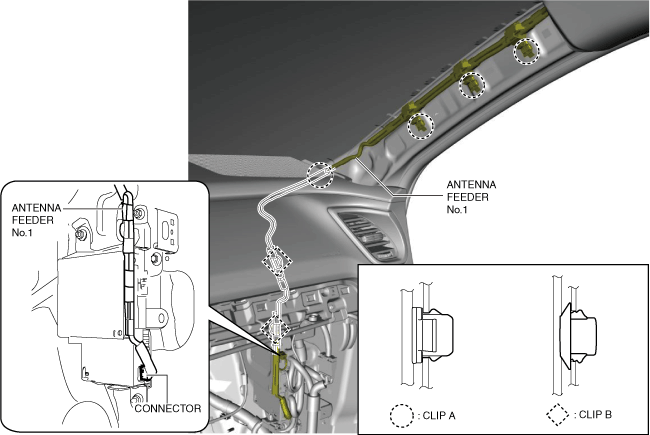 ANTENNA FEEDER No.1

ANTENNA FEEDER No.1

CONNECTOR

: CLIP A

: CLIP B