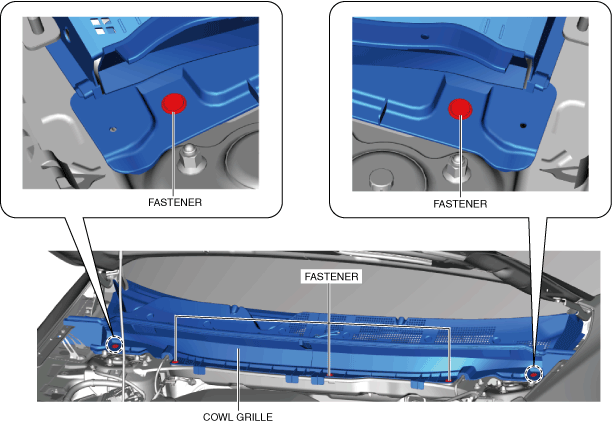 FASTENER

FASTENER

FASTENER

COWL GRILLE