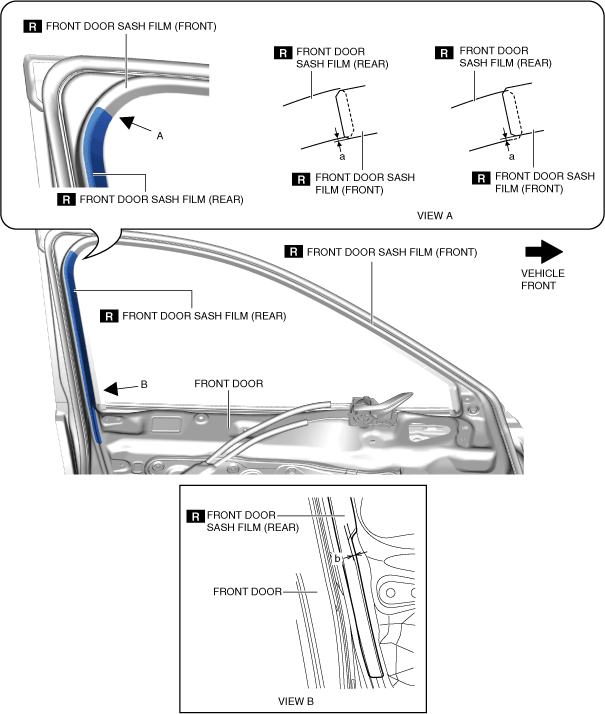 R FRONT DOOR SASH FILM (FRONT)

A

R FRONT DOOR SASH FILM (REAR)

R FRONT DOOR SASH FILM (REAR)

a

R FRONT DOOR SASH FILM (FRONT)

R FRONT DOOR SASH FILM (REAR)

a

R FRONT DOOR SASH FILM (FRONT)

VIEW A

R FRONT DOOR SASH FILM (FRONT)

VEHICLE FRONT

R FRONT DOOR SASH FILM (REAR)

B

FRONT DOOR

R FRONT DOOR SASH FILM (REAR)

b

FRONT DOOR

VIEW B