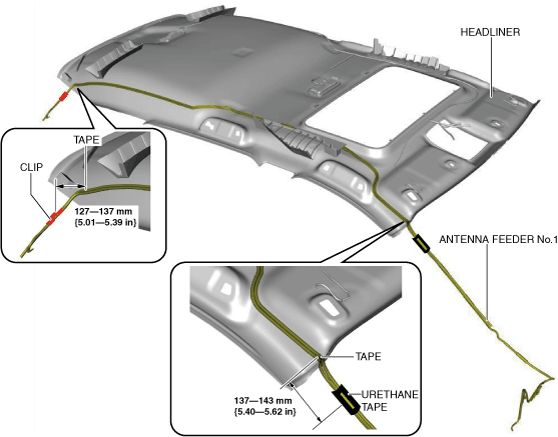 HEADLINER

TAPE

CLIP

127—137 mm
{5.01—5.39 in}

ANTENNA FEEDER No.1

TAPE

URETHANE TAPE

137—143 mm
{5.40—5.62 in}