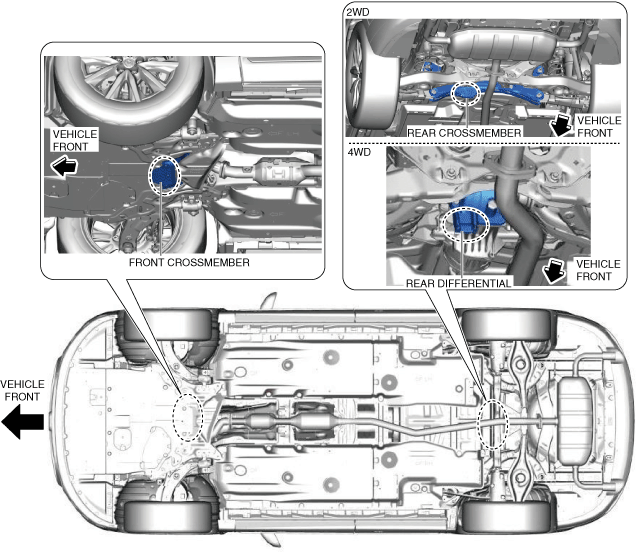 VEHICLE FRONT

FRONT CROSSMEMBER

2WD

REAR CROSSMEMBER

VEHICLE FRONT

4WD

REAR DIFFERENTIAL

VEHICLE FRONT

VEHICLE FRONT