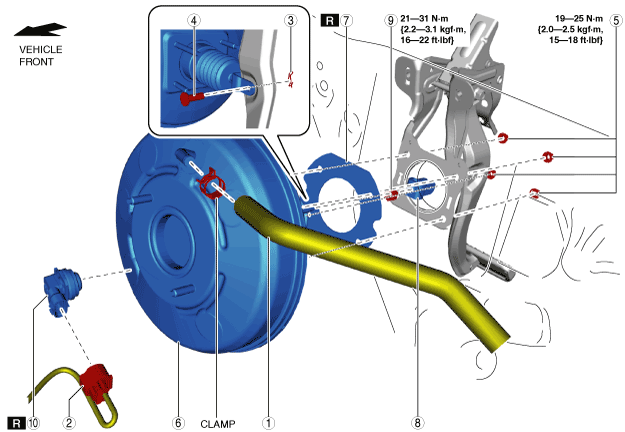 VEHICLE FRONT

④ ③ R ⑦ ⑨ 21—31 N·m {2.2—3.1 kgf·m, 16—22 ft·lbf}

19—25 N·m {2.0—2.5 kgf·m, 15—18 ft·lbf} ⑤

R ⑩ ② ⑥ CLAMP ① ⑧