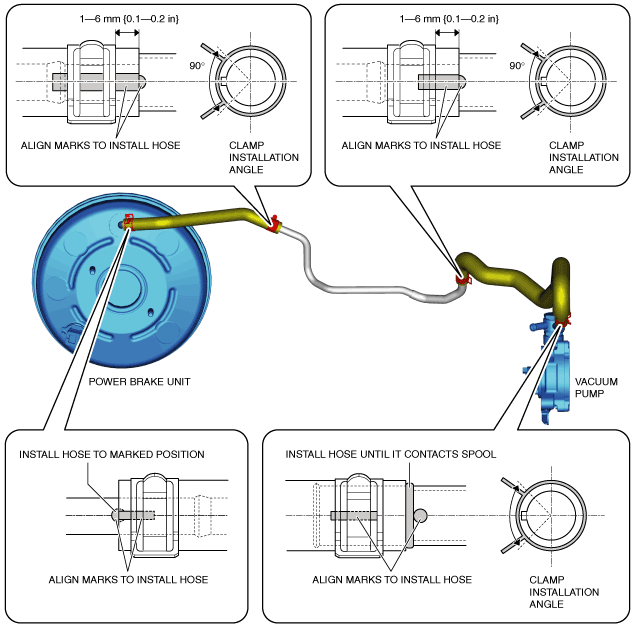 1—6 mm {0.1—0.2 in}

90°

ALIGN MARKS TO INSTALL HOSE

CLAMP INSTALLATION ANGLE

1—6 mm {0.1—0.2 in}

90°

ALIGN MARKS TO INSTALL HOSE

CLAMP INSTALLATION ANGLE

POWER BRAKE UNIT

VACUUM PUMP

INSTALL HOSE TO MARKED POSITION

ALIGN MARKS TO INSTALL HOSE

INSTALL HOSE UNTIL IT CONTACTS SPOOL

ALIGN MARKS TO INSTALL HOSE

CLAMP INSTALLATION ANGLE