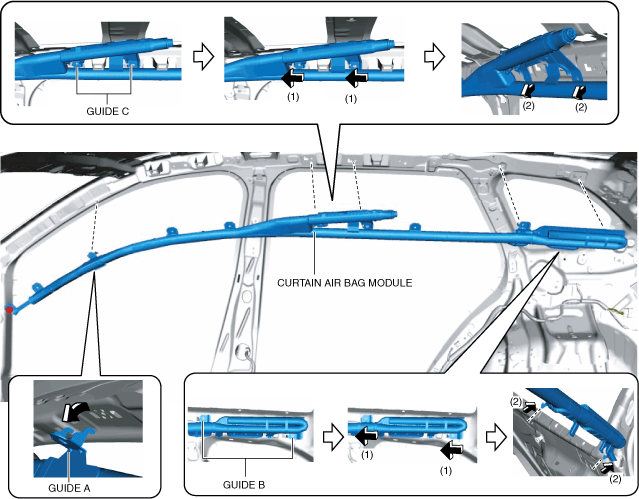 GUIDE C

(1)

(1)

(2)

(2)

CURTAIN AIR BAG MODULE

GUIDE A

GUIDE B

(1)

(1)

(2)

(2)