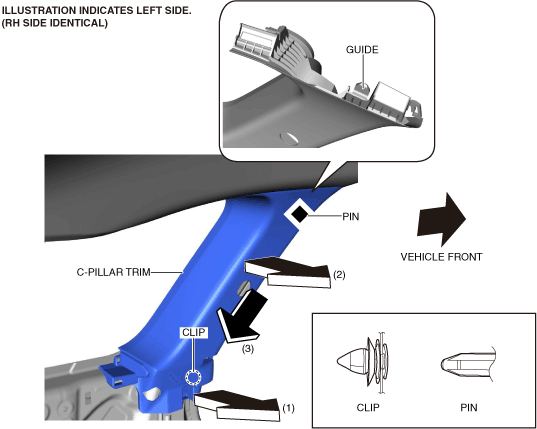 ILLUSTRATION INDICATES LEFT SIDE.
(RH SIDE IDENTICAL)

GUIDE

PIN

VEHICLE FRONT

C-PILLAR TRIM

(2)

CLIP

(3)

(1)

CLIP

PIN