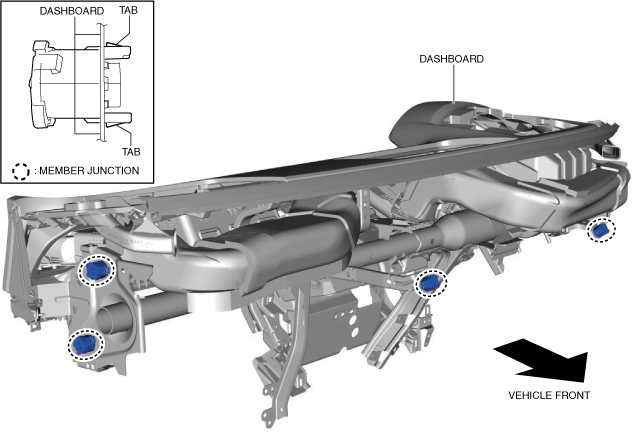 DASHBOARD
TAB
TAB
: MEMBER JUNCTION
DASHBOARD
VEHICLE FRONT