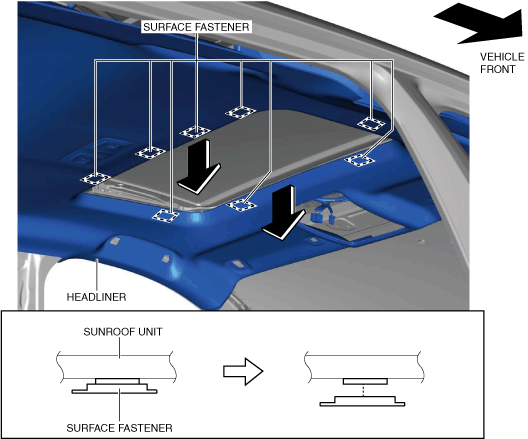 SURFACE FASTENER

VEHICLE FRONT

HEADLINER

SUNROOF UNIT

SURFACE FASTENER