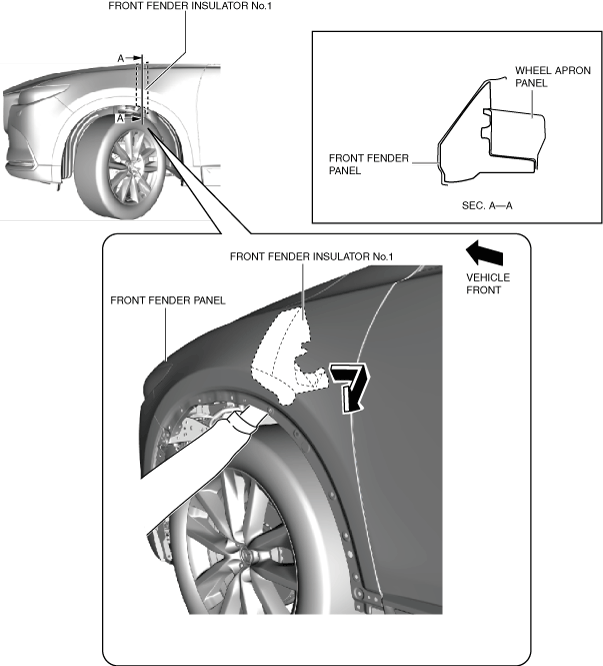 FRONT FENDER INSULATOR No.1

A

A

WHEEL APRON PANEL

FRONT FENDER PANEL

SEC. A—A

FRONT FENDER INSULATOR No.1

VEHICLE FRONT

FRONT FENDER PANEL