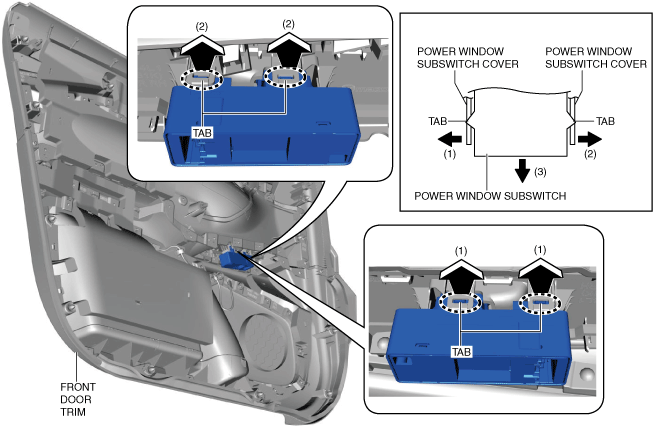 (2)
(2)
TAB

POWER WINDOW SUBSWITCH COVER
POWER WINDOW SUBSWITCH COVER
TAB
TAB
(1)
(2)
(3)
POWER WINDOW SUBSWITCH

(1)
(1)
TAB

FRONT DOOR TRIM