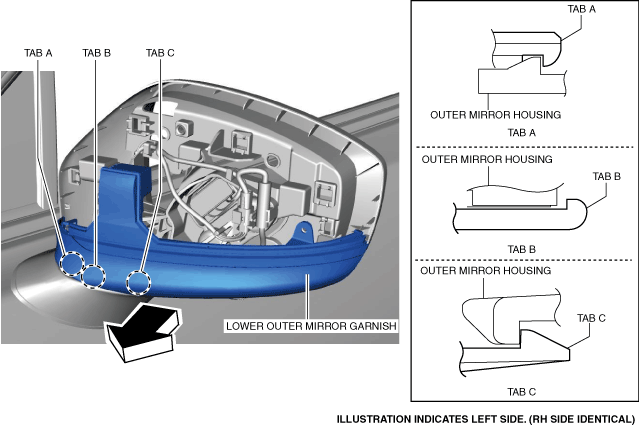 TAB A
TAB B
TAB C
LOWER OUTER MIRROR GARNISH

TAB A
OUTER MIRROR HOUSING
TAB A

OUTER MIRROR HOUSING
TAB B
TAB B

OUTER MIRROR HOUSING
TAB C
TAB C

ILLUSTRATION INDICATES LEFT SIDE. (RH SIDE IDENTICAL)