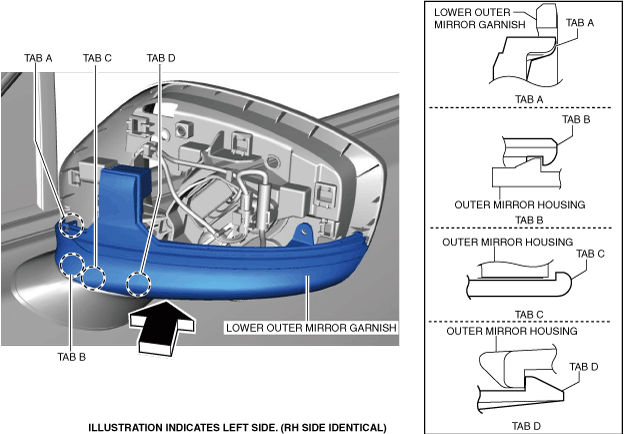 TAB A
TAB C
TAB D

TAB B

LOWER OUTER MIRROR GARNISH

ILLUSTRATION INDICATES LEFT SIDE. (RH SIDE IDENTICAL)

LOWER OUTER MIRROR GARNISH
TAB A
TAB A

TAB B
OUTER MIRROR HOUSING
TAB B

OUTER MIRROR HOUSING
TAB C
TAB C

OUTER MIRROR HOUSING
TAB D
TAB D