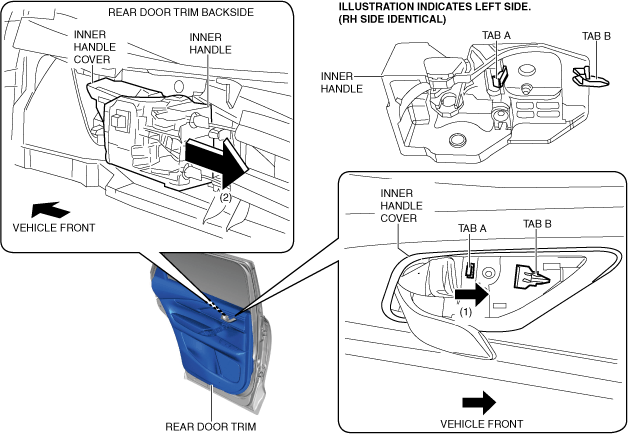 REAR DOOR TRIM BACKSIDE

INNER HANDLE COVER

INNER HANDLE

(2)

VEHICLE FRONT

ILLUSTRATION INDICATES LEFT SIDE.
(RH SIDE IDENTICAL)

TAB A

TAB B

INNER HANDLE

INNER HANDLE COVER

TAB A

TAB B

(1)

VEHICLE FRONT

REAR DOOR TRIM