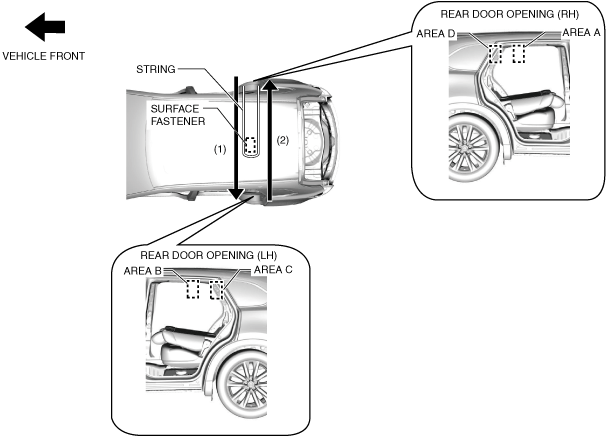 VEHICLE FRONT

STRING

SURFACE FASTENER

(1)

(2)

REAR DOOR OPENING (RH)

AREA D

AREA A

REAR DOOR OPENING (LH)

AREA B

AREA C