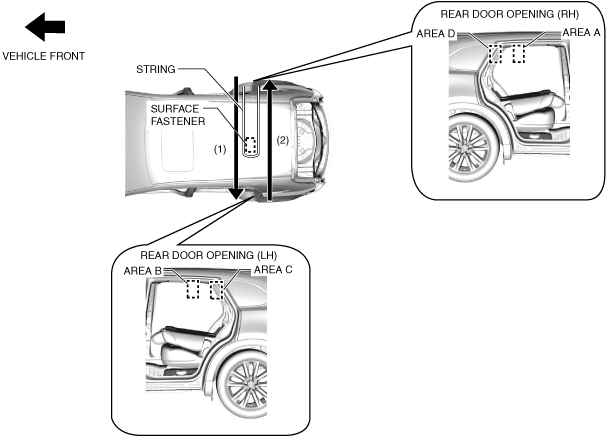 VEHICLE FRONT

STRING

SURFACE FASTENER

(1)

(2)

REAR DOOR OPENING (RH)

AREA D

AREA A

REAR DOOR OPENING (LH)

AREA B

AREA C