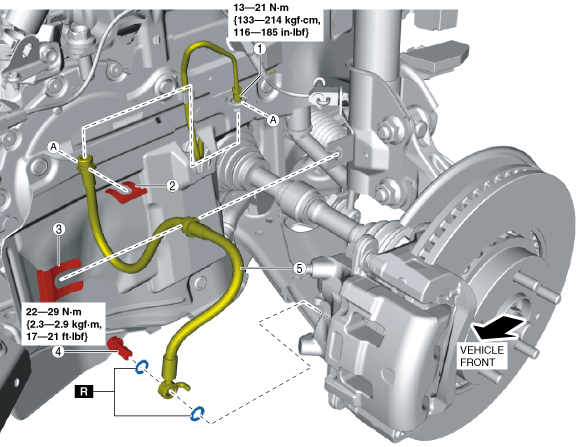 13—21 N·m
{133—214 kgf·cm,
116—185 in·lbf}

1

A

A

2

3

5

22—29 N·m
{2.3—2.9 kgf·m,
17—21 ft·lbf}

4

R

VEHICLE
FRONT