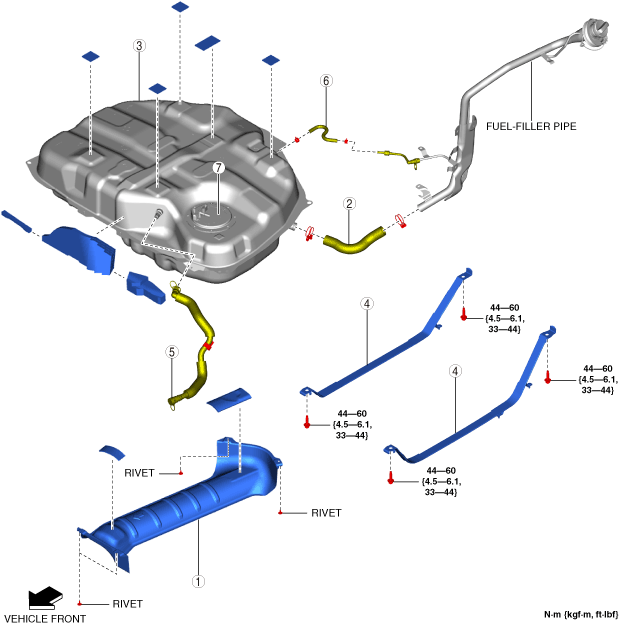 3

6

FUEL-FILLER PIPE

7

2

4

44—60
{4.5—6.1,
33—44}

4

44—60
{4.5—6.1,
33—44}

5

44—60
{4.5—6.1,
33—44}

44—60
{4.5—6.1,
33—44}

RIVET

RIVET

1

RIVET

VEHICLE FRONT

N·m {kgf·m, ft·lbf}