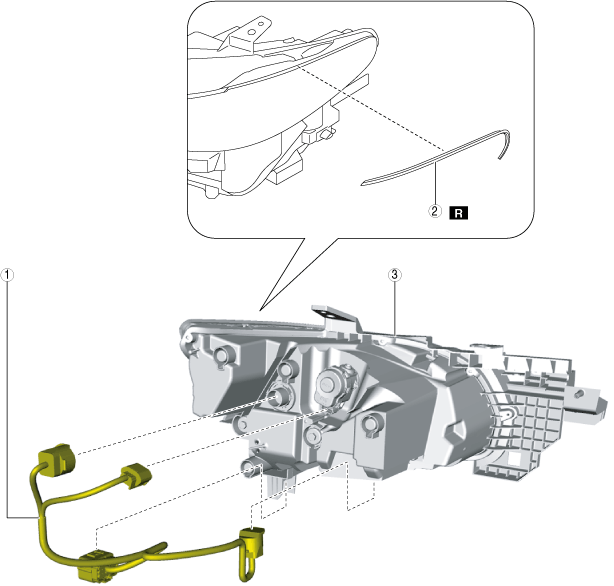 2 R

1

3