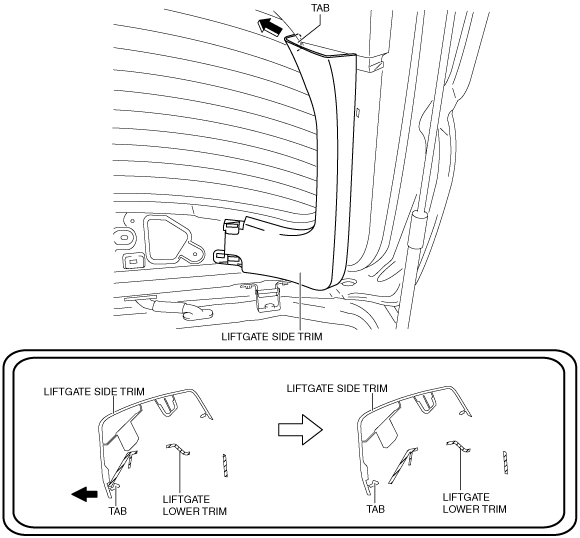 TAB

LIFTGATE SIDE TRIM

LIFTGATE SIDE TRIM

TAB

LIFTGATE LOWER TRIM

LIFTGATE SIDE TRIM

TAB

LIFTGATE LOWER TRIM